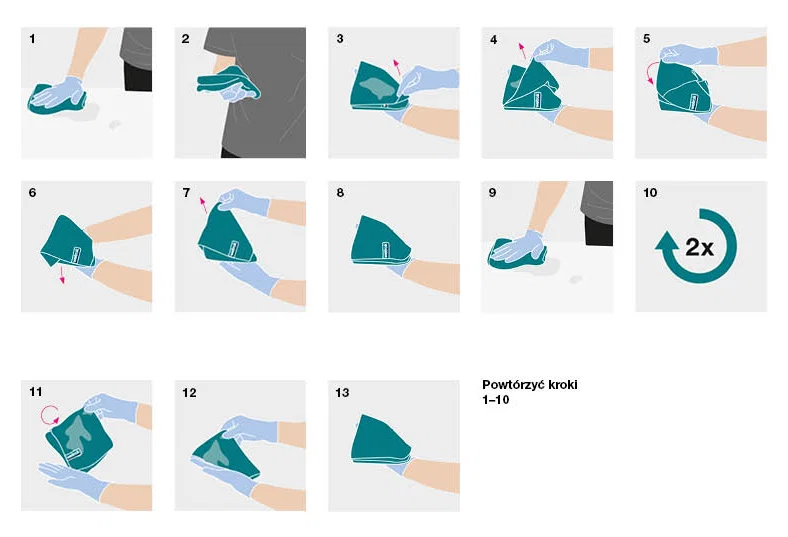 1

2

3

4

5

6

7

8

9

10

2x

11

12

13

Powtórzyć kroki 1–10